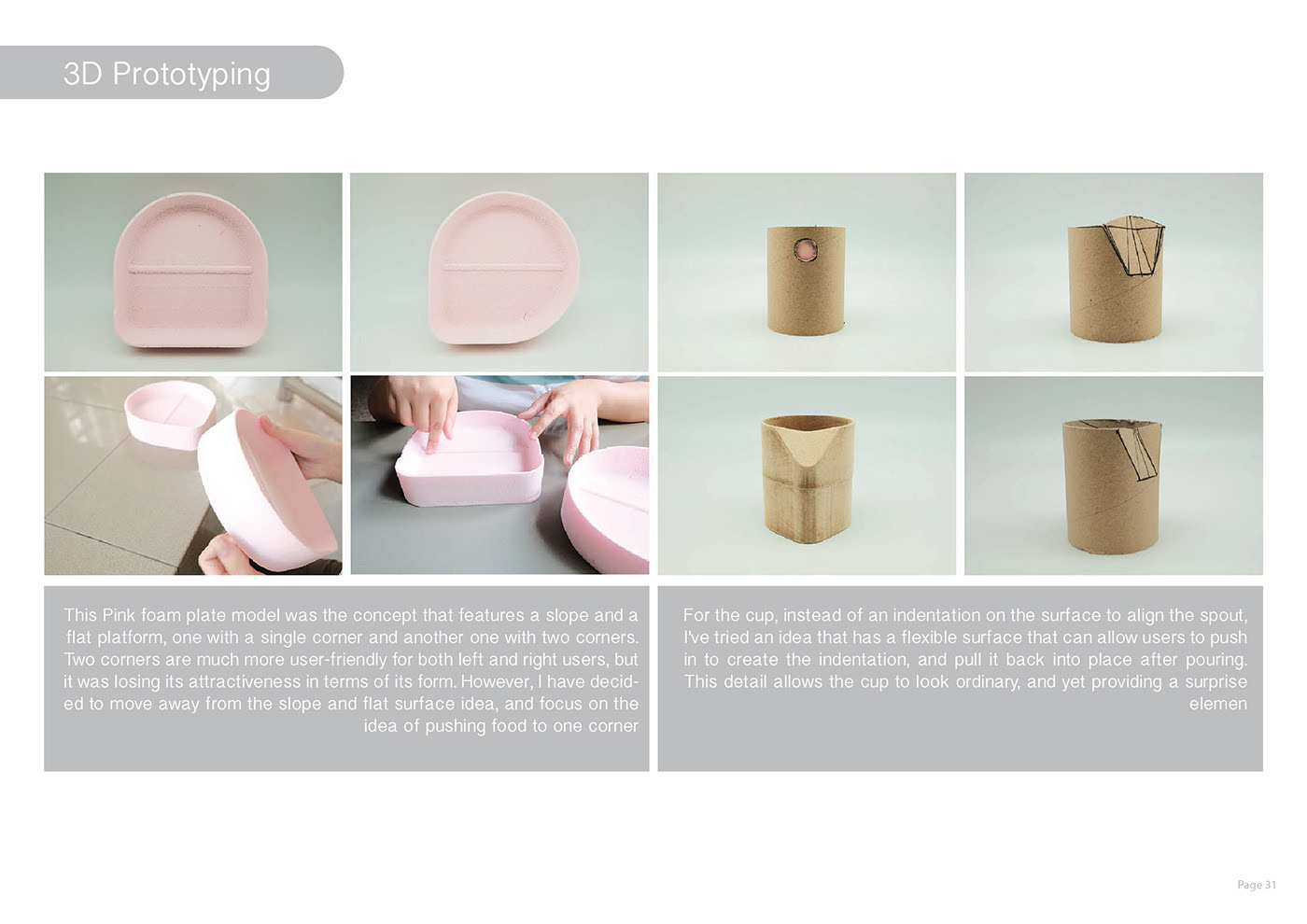 3D Prototyping

This Pink foam plate model was the concept that features a slope and a flat platform, one with a single corner and another one with two corners. Two corners are much more user-friendly for both left and right users, but it was losing its attractiveness in terms of its form. However, I have decided to move away from the slope and flat surface idea, and focus on the idea of pushing food to one corner

For the cup, instead of an indentation on the surface to align the spout, I've tried an idea that has a flexible surface that can allow users to push in to create the indentation, and pull it back into place after pouring. This detail allows the cup to look ordinary, and yet providing a surprise elemen

Page 31