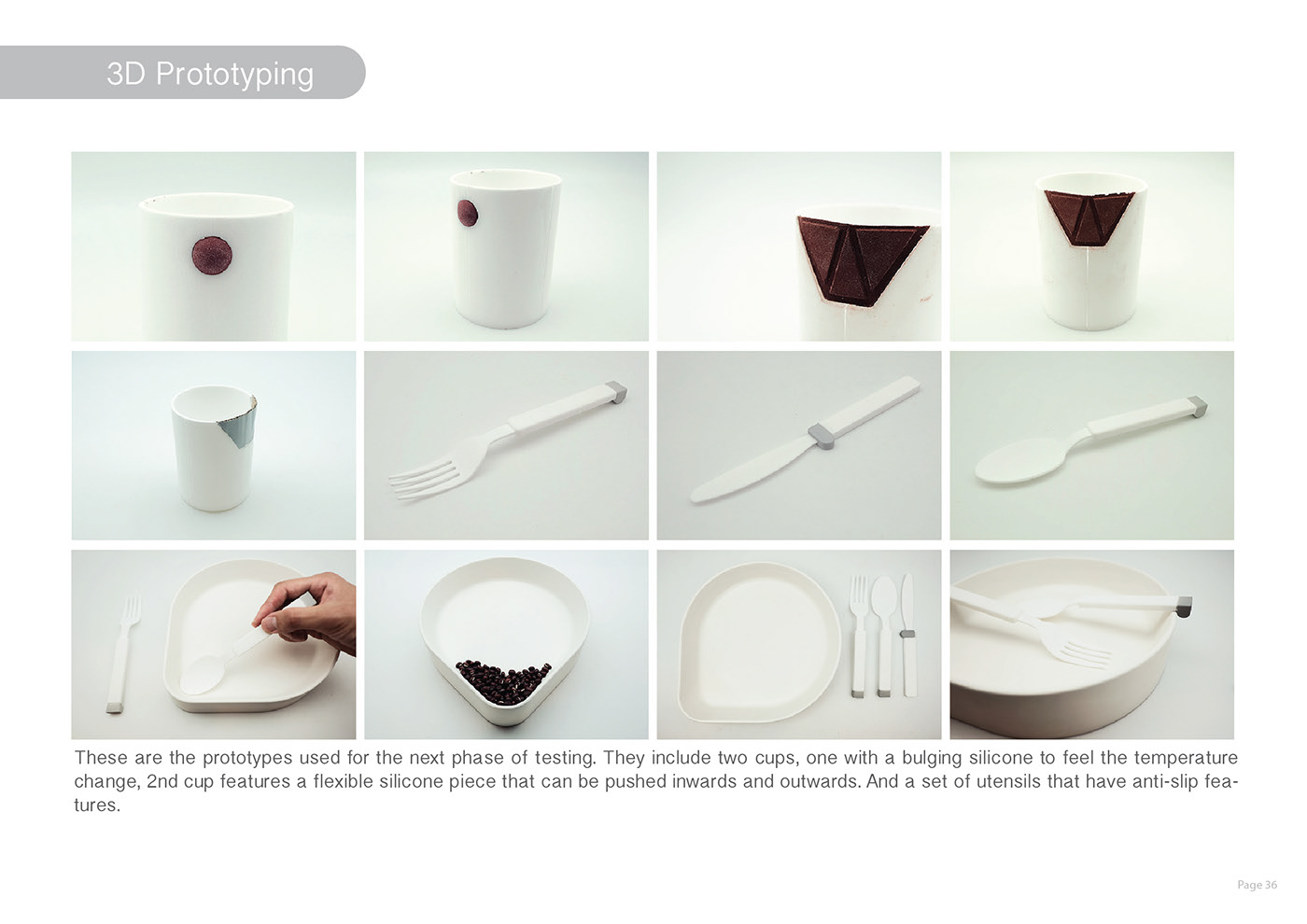 3D Prototyping

These are the prototypes used for the next phase of testing. They include two cups, one with a bulging silicone to feel the temperature change, 2nd cup features a flexible silicone piece that can be pushed inwards and outwards. And a set of utensils that have anti-slip features.

Page 36